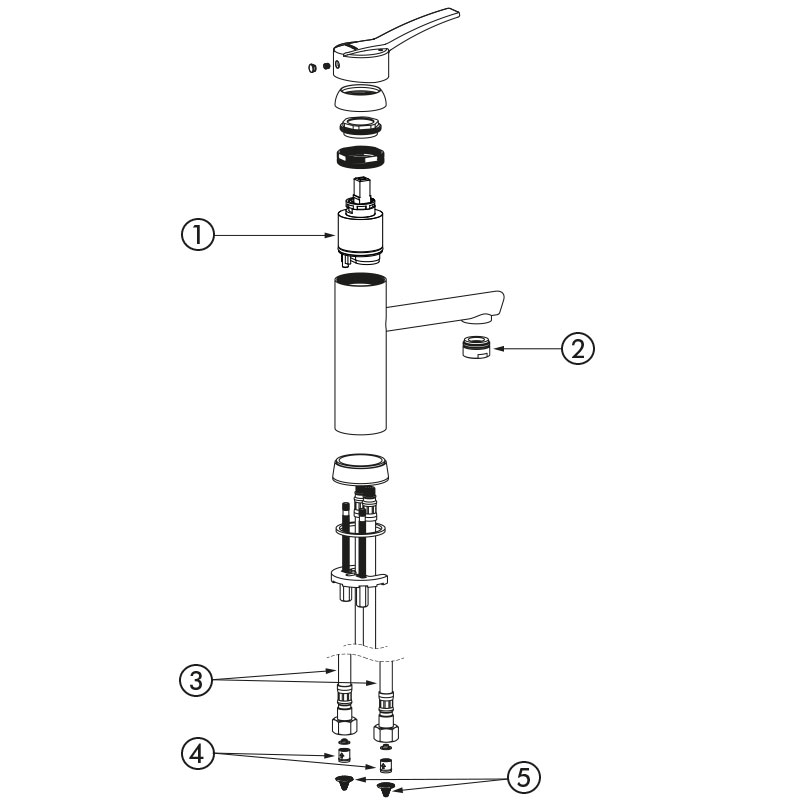 1
2
3
4
5