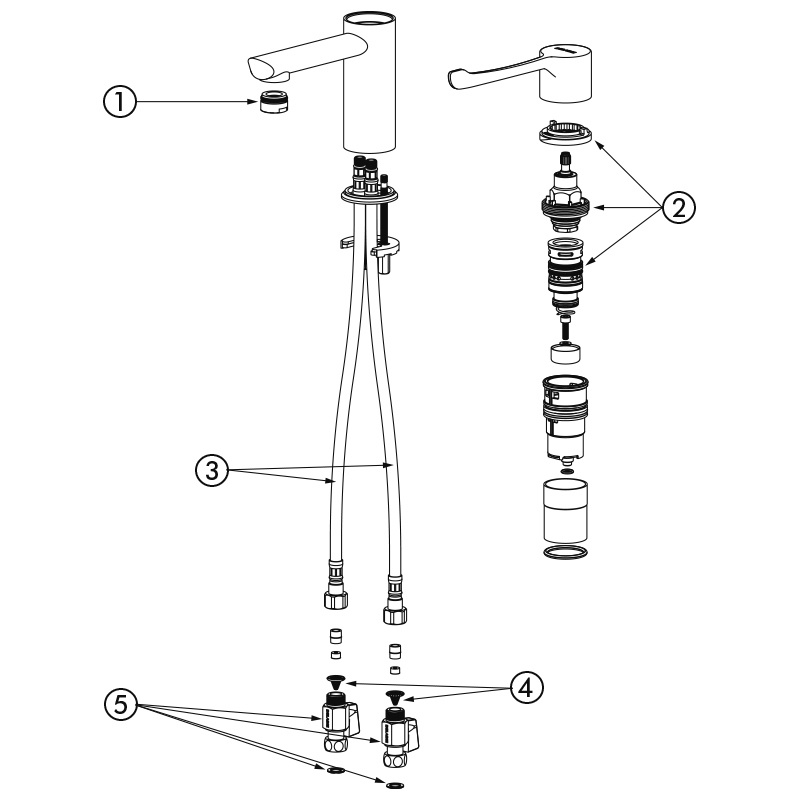 1
2
3
4
5