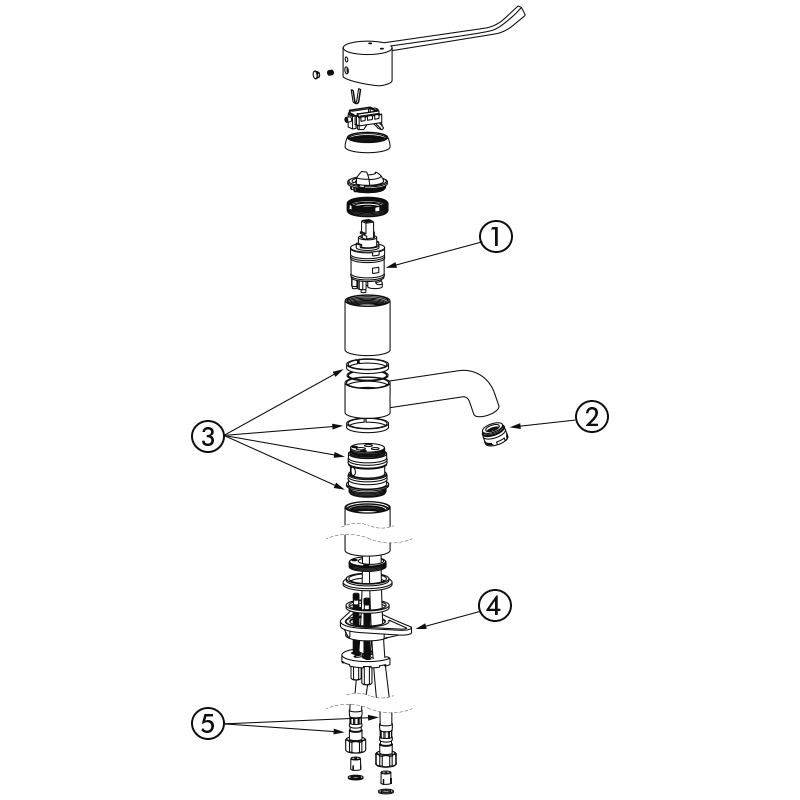 1
2
3
4
5