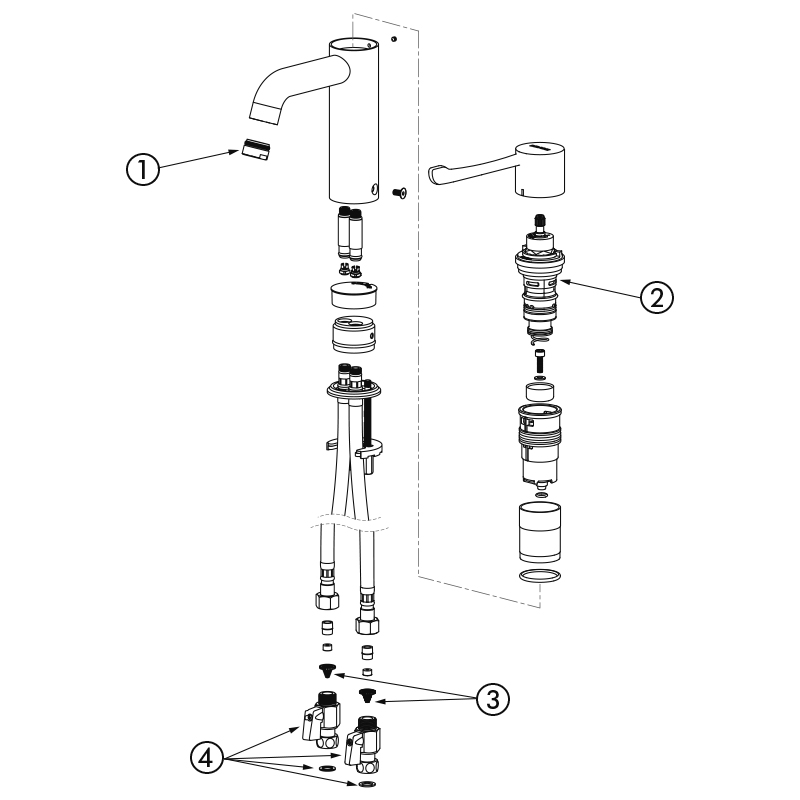 1
2
3
4