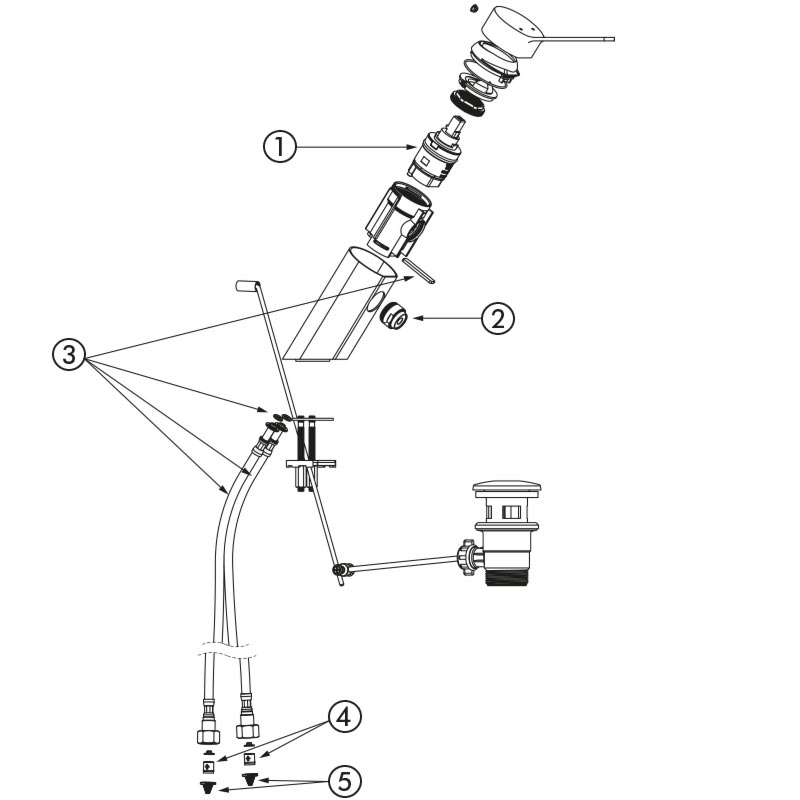 1

2

3

4

5