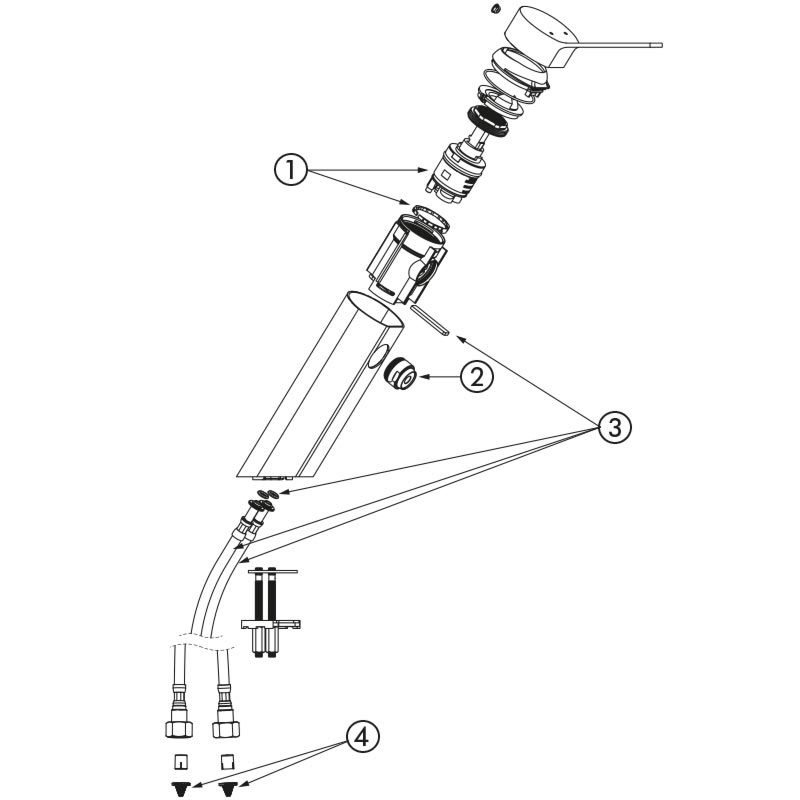 1
2
3
4