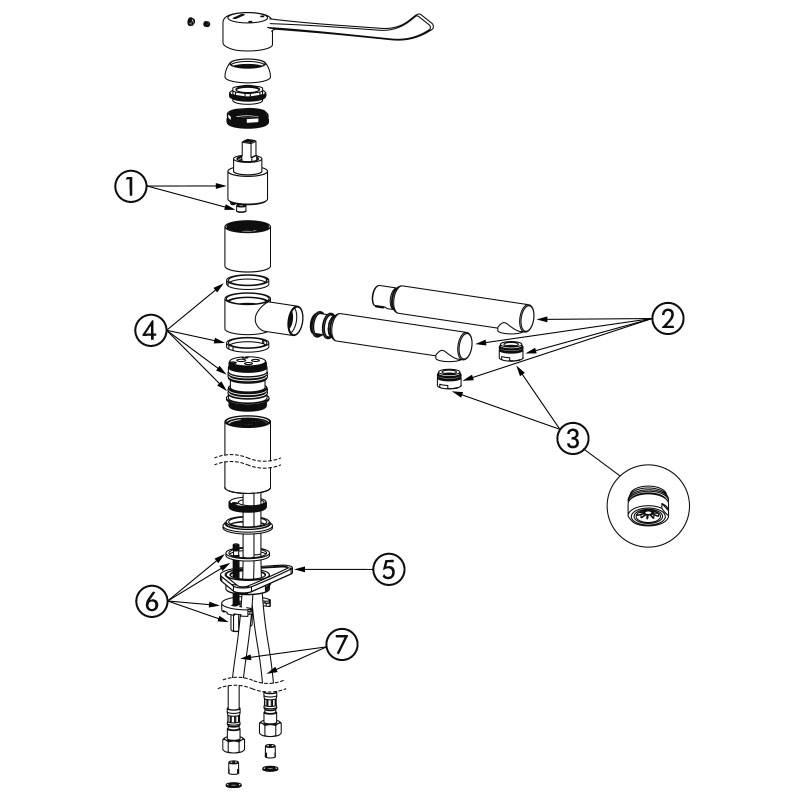 1
4
2
3
5
6
7