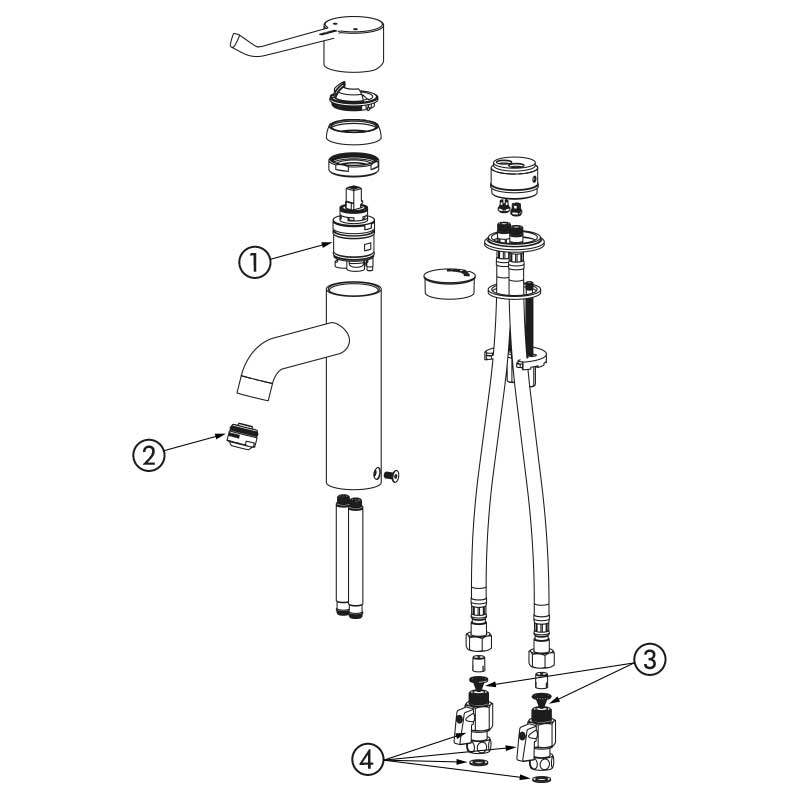 1
2
3
4