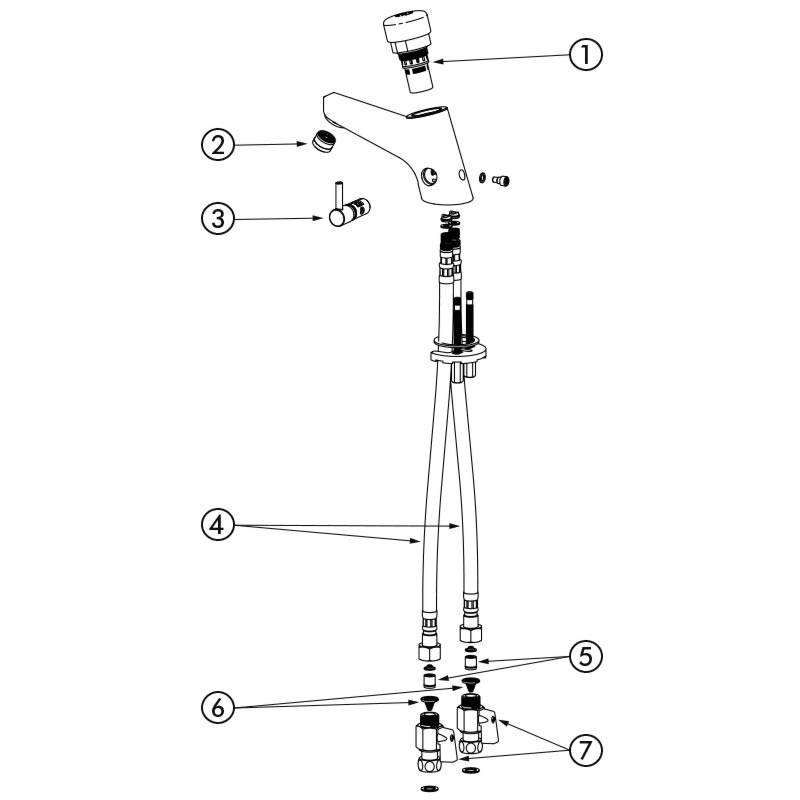 1
2
3
4
5
6
7