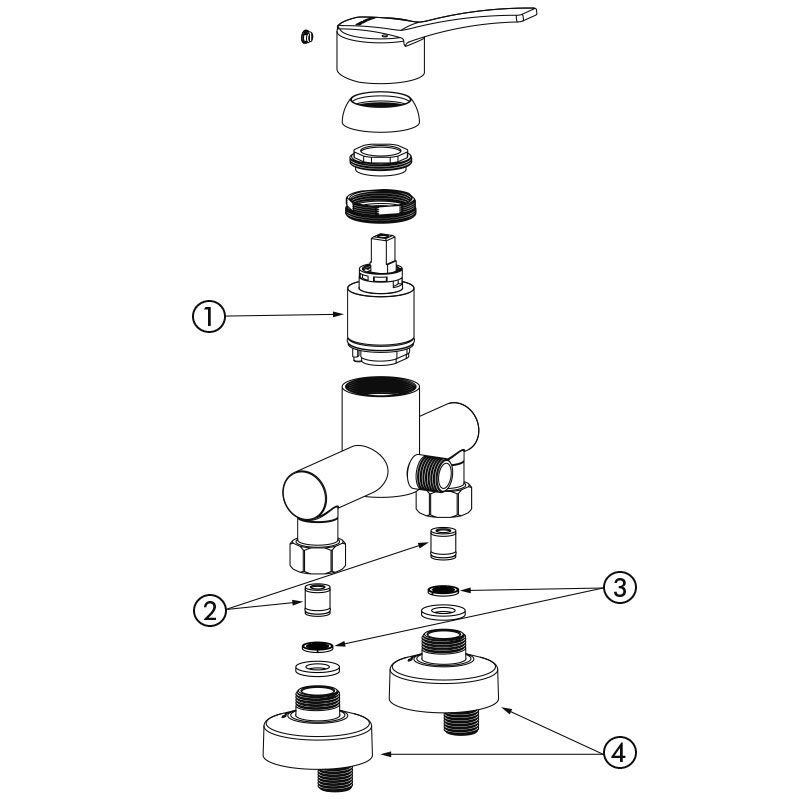 1
2
3
4