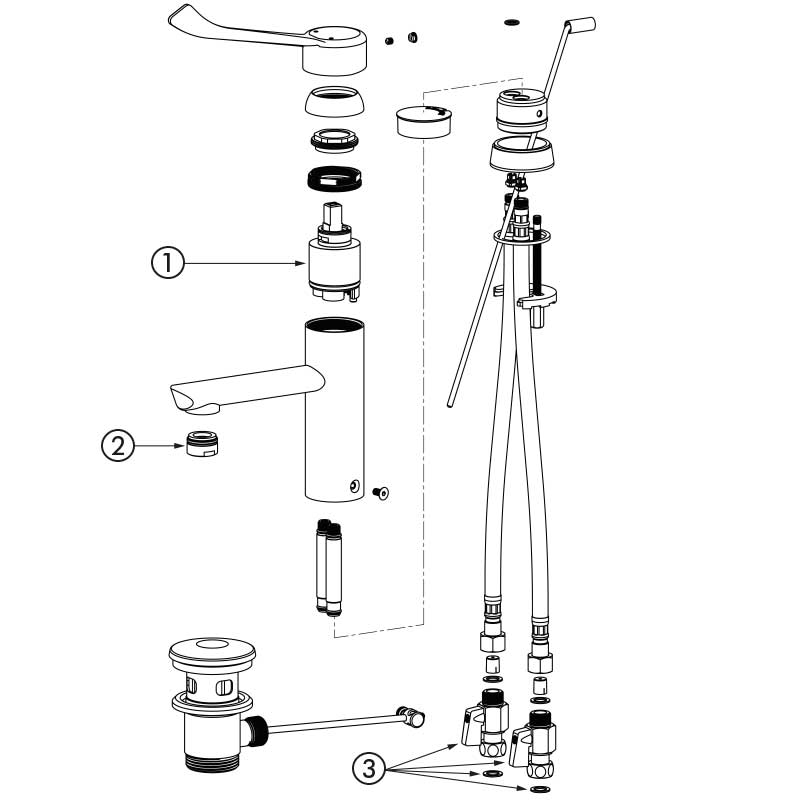 1

2

3