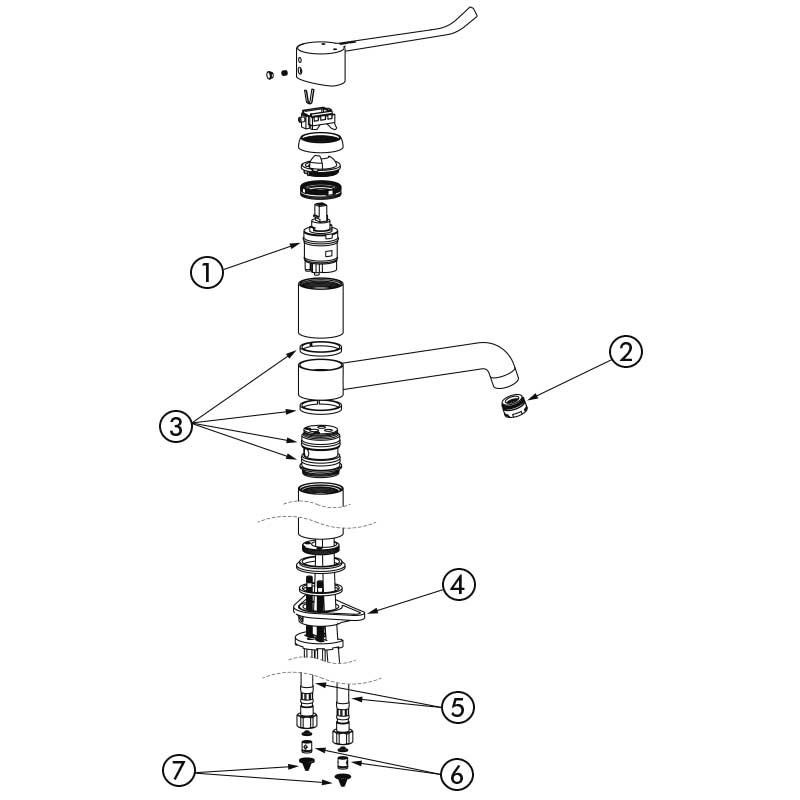 1
2
3
4
5
6
7