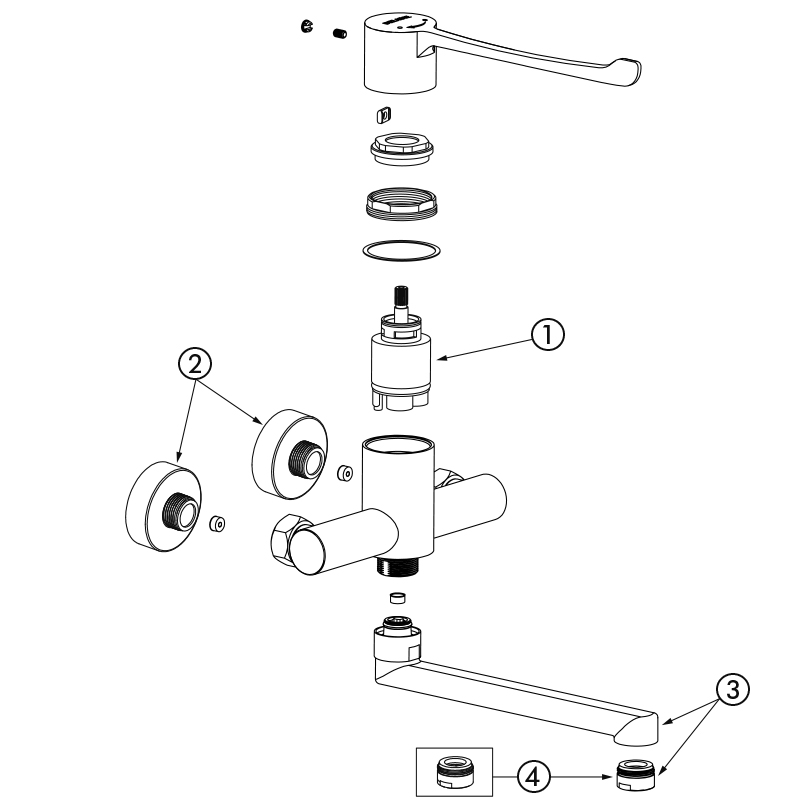 1
2
3
4