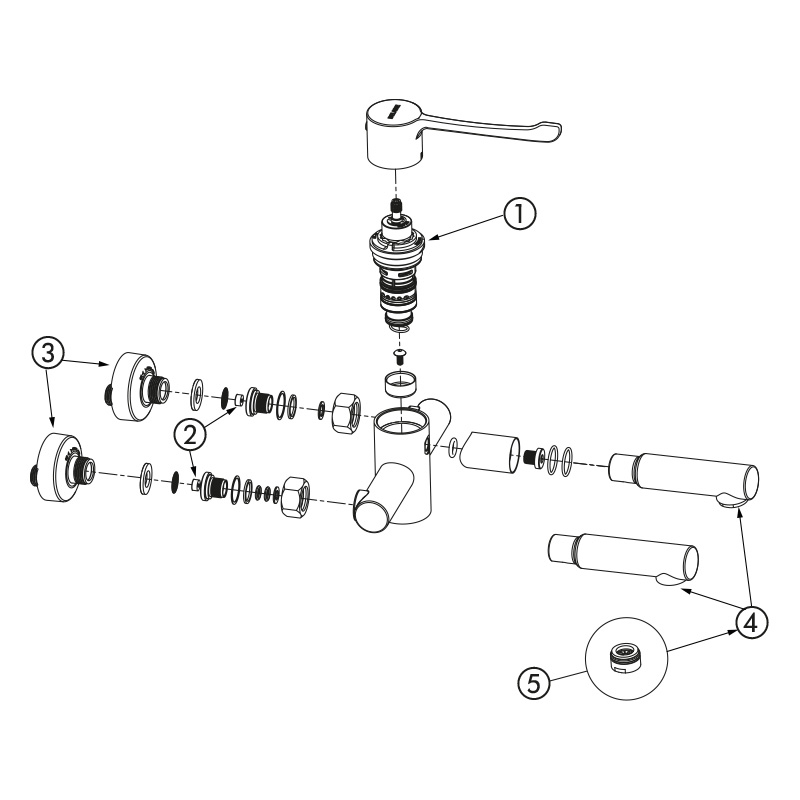 1
3
2
4
5