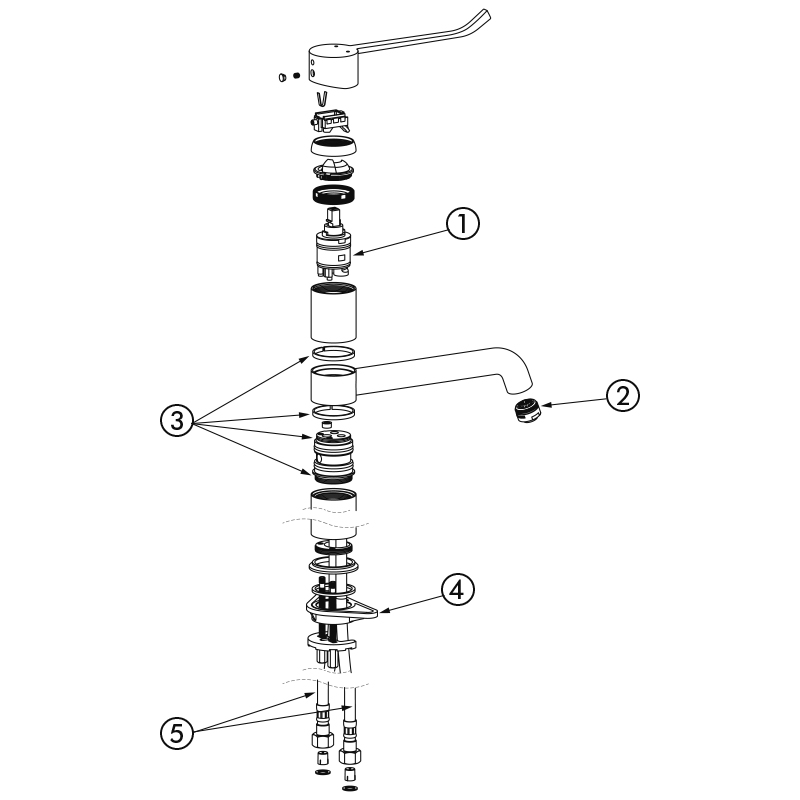 1
2
3
4
5