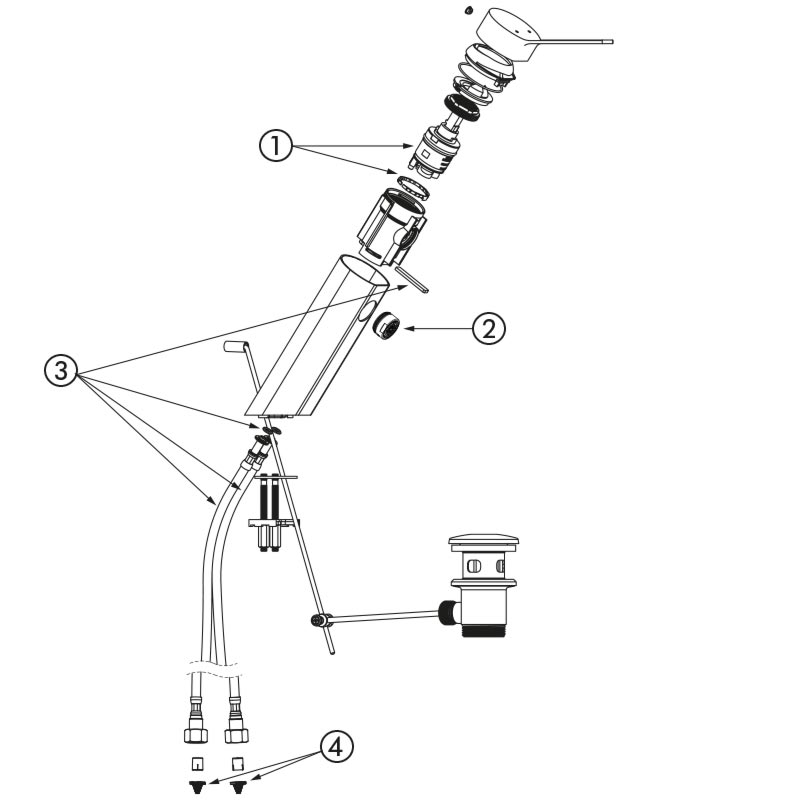 1
2
3
4